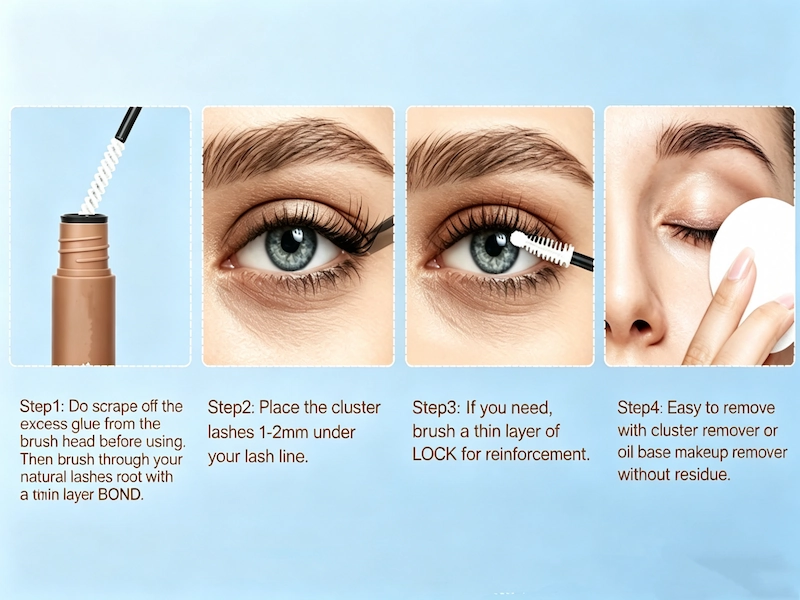 Step1: Do scrape off the excess glue from the brush head before using. Then brush through your natural lashes root with a thin layer BOND.

Step2: Place the cluster lashes 1-2mm under your lash line.

Step3: If you need, brush a thin layer of LOCK for reinforcement.

Step4: Easy to remove with cluster remover or oil base makeup remover without residue.